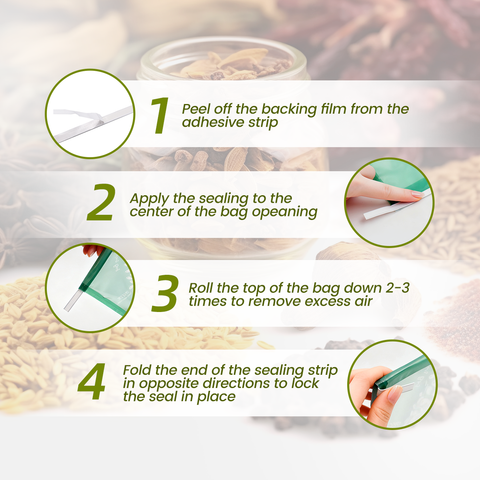 1 Peel off the backing film from the adhesive strip

2 Apply the sealing to the center of the bag opeaning

3 Roll the top of the bag down 2-3 times to remove excess air

4 Fold the end of the sealing strip in opposite directions to lock the seal in place