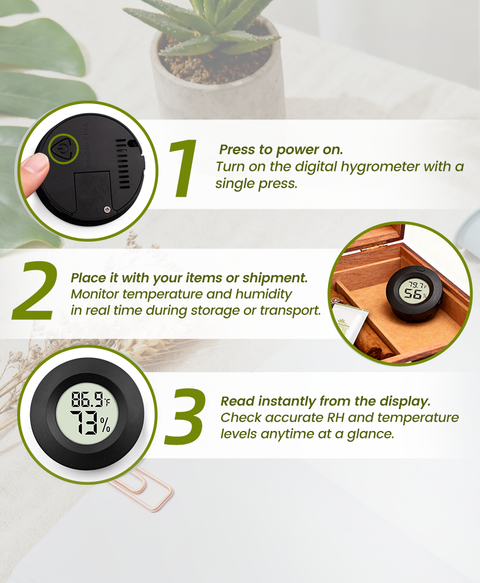 1

Press to power on.
Turn on the digital hygrometer with a single press.

2

Place it with your items or shipment.
Monitor temperature and humidity in real time during storage or transport.

79.7°F
56%

86.9°F
73%

3

Read instantly from the display.
Check accurate RH and temperature levels anytime at a glance.